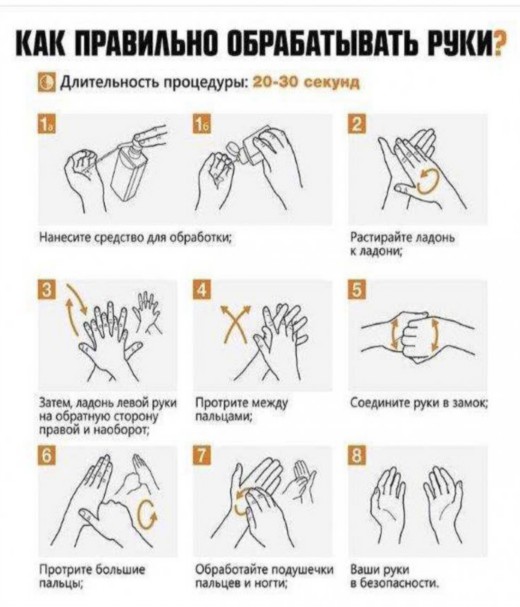 КАК ПРАВИЛЬНО ОБРАБАТЫВАТЬ РУКИ?

Длительность процедуры: 20-30 секунд

1а

1б

Нанесите средство для обработки;

2

Растирайте ладонь к ладони;

3

Затем, ладонь левой руки на обратную сторону правой и наоборот;

4

Протрите между пальцами;

5

Соедините руки в замок;

6

Протрите большие пальцы;

7

Обработайте подушечки пальцев и ногти;

8

Ваши руки в безопасности.